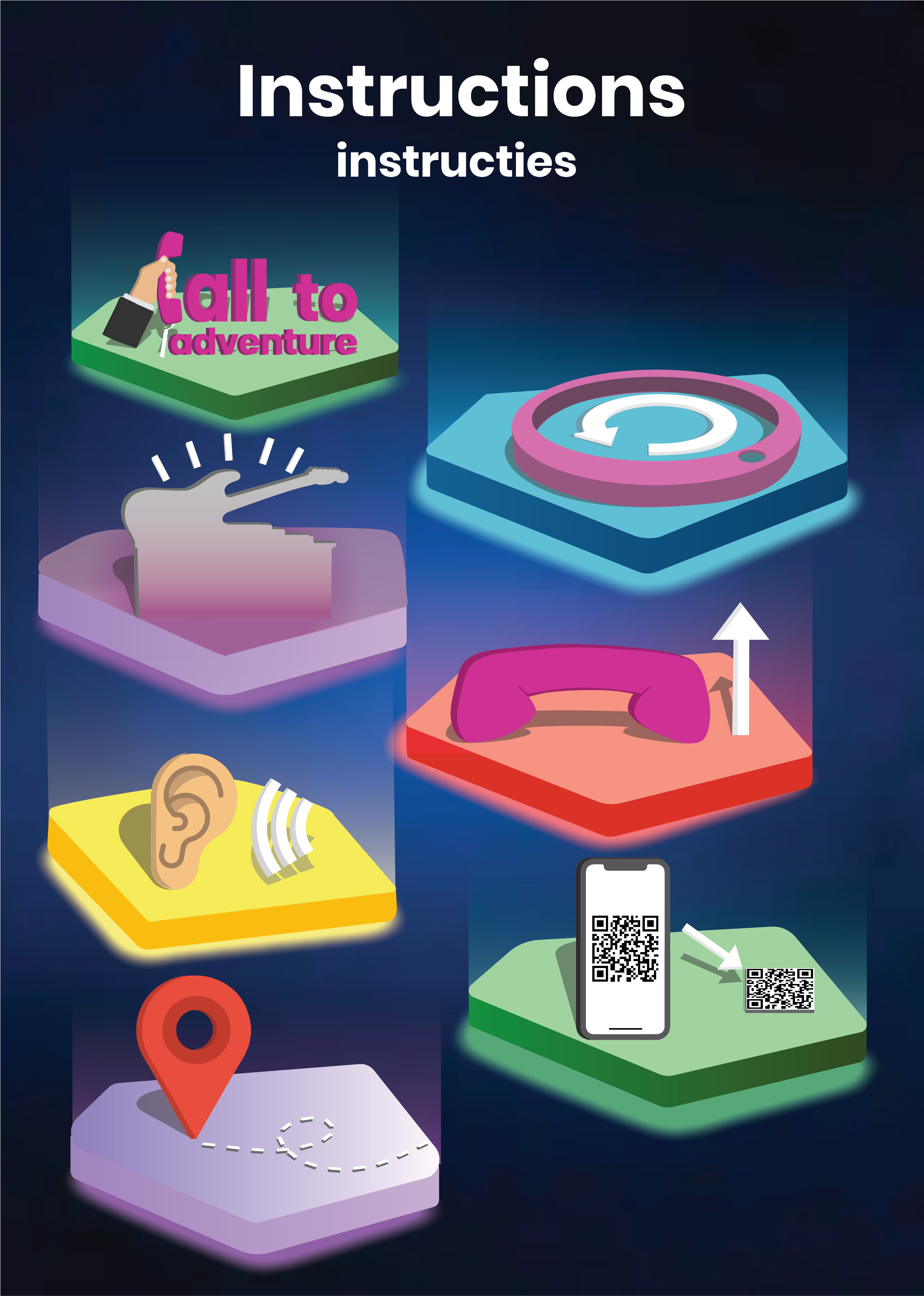 Instructions
instructies

Call to adventure